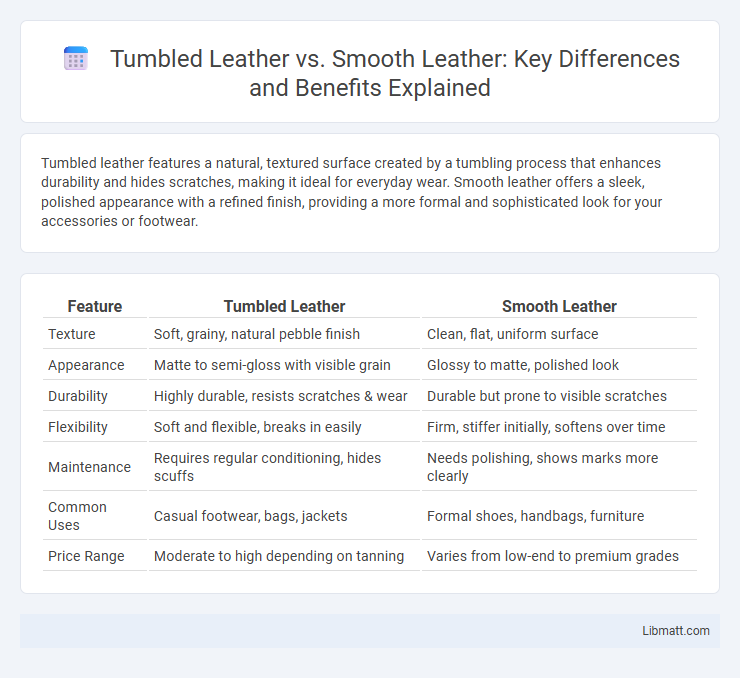 Tumbled Leather vs. Smooth Leather: Key Differences and Benefits Explained

Tumbled leather features a natural, textured surface created by a tumbling process that enhances durability and hides scratches, making it ideal for everyday wear. Smooth leather offers a sleek, polished appearance with a refined finish, providing a more formal and sophisticated look for your accessories or footwear.

| Feature | Tumbled Leather | Smooth Leather |
|---|---|---|
| Texture | Soft, grainy, natural pebble finish | Clean, flat, uniform surface |
| Appearance | Matte to semi-gloss with visible grain | Glossy to matte, polished look |
| Durability | Highly durable, resists scratches & wear | Durable but prone to visible scratches |
| Flexibility | Soft and flexible, breaks in easily | Firm, stiffer initially, softens over time |
| Maintenance | Requires regular conditioning, hides scuffs | Needs polishing, shows marks more clearly |
| Common Uses | Casual footwear, bags, jackets | Formal shoes, handbags, furniture |
| Price Range | Moderate to high depending on tanning | Varies from low-end to premium grades |

Libmatt.com