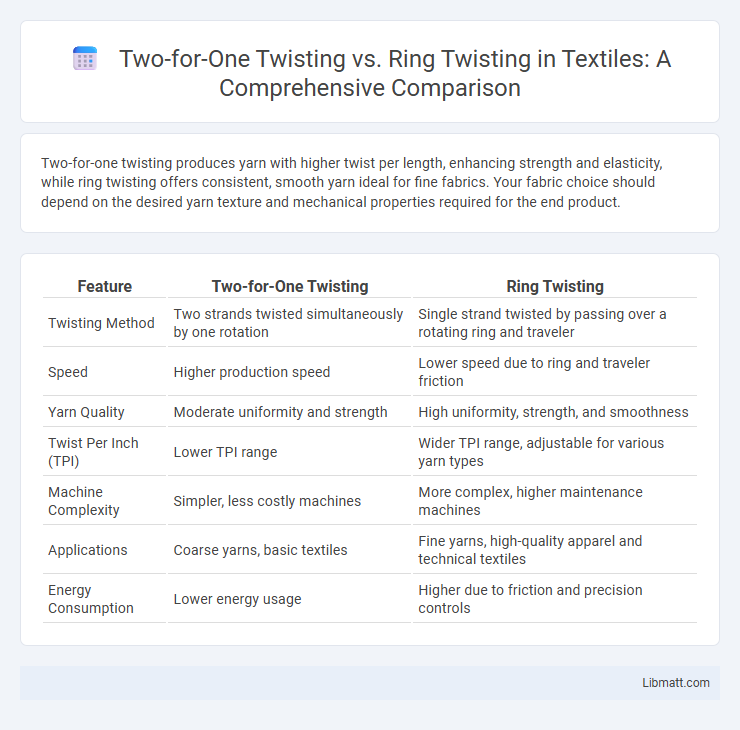 Two-for-One Twisting vs. Ring Twisting in Textiles: A Comprehensive Comparison

Two-for-one twisting produces yarn with higher twist per length, enhancing strength and elasticity, while ring twisting offers consistent, smooth yarn ideal for fine fabrics. Your fabric choice should depend on the desired yarn texture and mechanical properties required for the end product.

| Feature | Two-for-One Twisting | Ring Twisting |
|---|---|---|
| Twisting Method | Two strands twisted simultaneously by one rotation | Single strand twisted by passing over a rotating ring and traveler |
| Speed | Higher production speed | Lower speed due to ring and traveler friction |
| Yarn Quality | Moderate uniformity and strength | High uniformity, strength, and smoothness |
| Twist Per Inch (TPI) | Lower TPI range | Wider TPI range, adjustable for various yarn types |
| Machine Complexity | Simpler, less costly machines | More complex, higher maintenance machines |
| Applications | Coarse yarns, basic textiles | Fine yarns, high-quality apparel and technical textiles |
| Energy Consumption | Lower energy usage | Higher due to friction and precision controls |

Libmatt.com