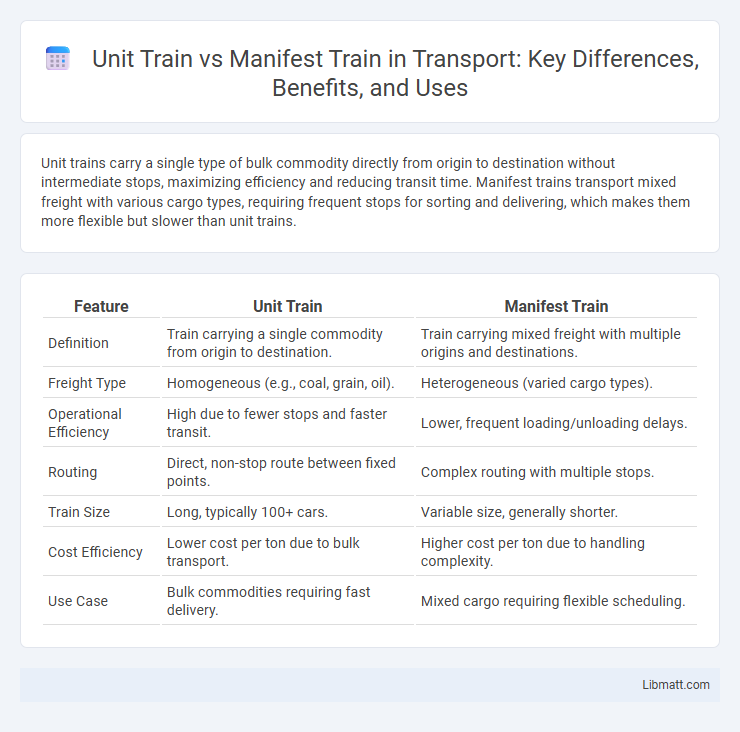 Unit Train vs Manifest Train in Transport: Key Differences, Benefits, and Uses

Unit trains carry a single type of bulk commodity directly from origin to destination without intermediate stops, maximizing efficiency and reducing transit time. Manifest trains transport mixed freight with various cargo types, requiring frequent stops for sorting and delivering, which makes them more flexible but slower than unit trains.

| Feature | Unit Train | Manifest Train |
|---|---|---|
| Definition | Train carrying a single commodity from origin to destination. | Train carrying mixed freight with multiple origins and destinations. |
| Freight Type | Homogeneous (e.g., coal, grain, oil). | Heterogeneous (varied cargo types). |
| Operational Efficiency | High due to fewer stops and faster transit. | Lower, frequent loading/unloading delays. |
| Routing | Direct, non-stop route between fixed points. | Complex routing with multiple stops. |
| Train Size | Long, typically 100+ cars. | Variable size, generally shorter. |
| Cost Efficiency | Lower cost per ton due to bulk transport. | Higher cost per ton due to handling complexity. |
| Use Case | Bulk commodities requiring fast delivery. | Mixed cargo requiring flexible scheduling. |

Libmatt.com