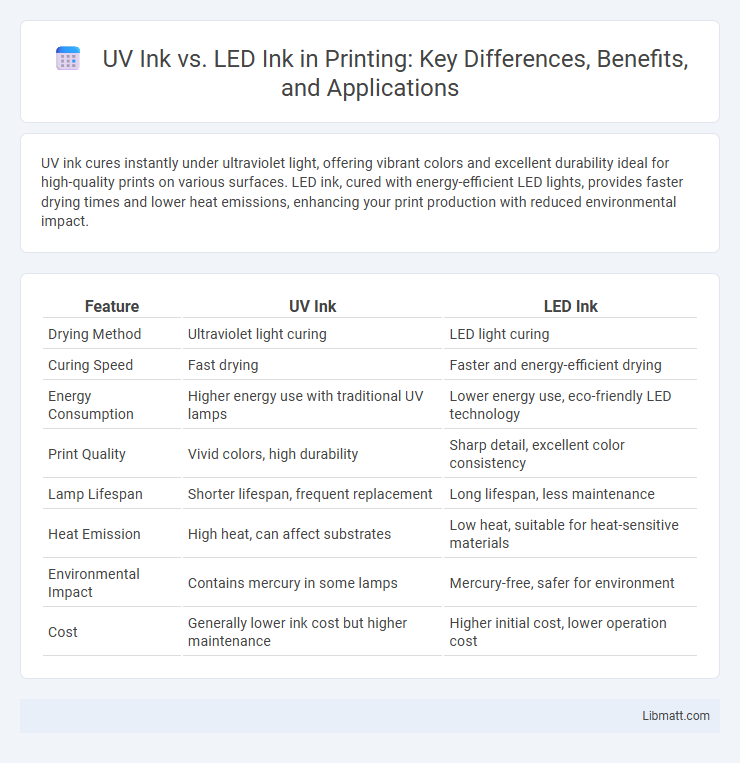 UV Ink vs. LED Ink in Printing: Key Differences, Benefits, and Applications

UV ink cures instantly under ultraviolet light, offering vibrant colors and excellent durability ideal for high-quality prints on various surfaces. LED ink, cured with energy-efficient LED lights, provides faster drying times and lower heat emissions, enhancing your print production with reduced environmental impact.

| Feature | UV Ink | LED Ink |
|---|---|---|
| Drying Method | Ultraviolet light curing | LED light curing |
| Curing Speed | Fast drying | Faster and energy-efficient drying |
| Energy Consumption | Higher energy use with traditional UV lamps | Lower energy use, eco-friendly LED technology |
| Print Quality | Vivid colors, high durability | Sharp detail, excellent color consistency |
| Lamp Lifespan | Shorter lifespan, frequent replacement | Long lifespan, less maintenance |
| Heat Emission | High heat, can affect substrates | Low heat, suitable for heat-sensitive materials |
| Environmental Impact | Contains mercury in some lamps | Mercury-free, safer for environment |
| Cost | Generally lower ink cost but higher maintenance | Higher initial cost, lower operation cost |

Libmatt.com