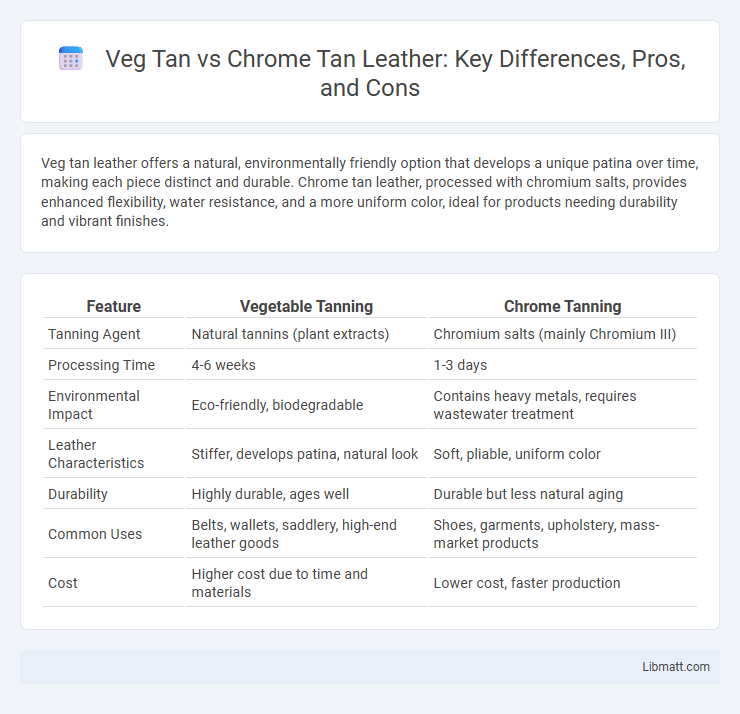 Veg Tan vs Chrome Tan Leather: Key Differences, Pros, and Cons

Veg tan leather offers a natural, environmentally friendly option that develops a unique patina over time, making each piece distinct and durable. Chrome tan leather, processed with chromium salts, provides enhanced flexibility, water resistance, and a more uniform color, ideal for products needing durability and vibrant finishes.

| Feature | Vegetable Tanning | Chrome Tanning |
|---|---|---|
| Tanning Agent | Natural tannins (plant extracts) | Chromium salts (mainly Chromium III) |
| Processing Time | 4-6 weeks | 1-3 days |
| Environmental Impact | Eco-friendly, biodegradable | Contains heavy metals, requires wastewater treatment |
| Leather Characteristics | Stiffer, develops patina, natural look | Soft, pliable, uniform color |
| Durability | Highly durable, ages well | Durable but less natural aging |
| Common Uses | Belts, wallets, saddlery, high-end leather goods | Shoes, garments, upholstery, mass-market products |
| Cost | Higher cost due to time and materials | Lower cost, faster production |

Libmatt.com