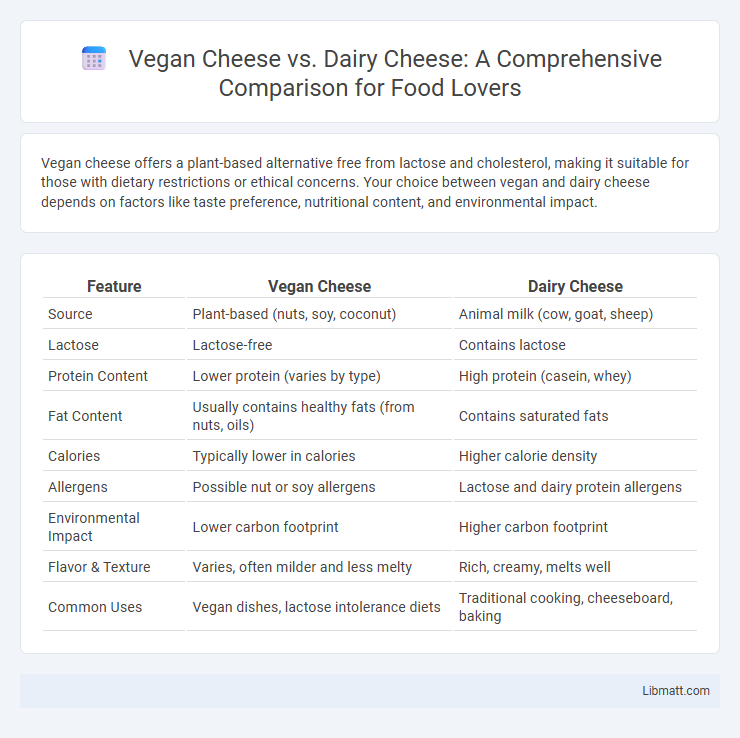 Vegan Cheese vs. Dairy Cheese: A Comprehensive Comparison for Food Lovers

Vegan cheese offers a plant-based alternative free from lactose and cholesterol, making it suitable for those with dietary restrictions or ethical concerns. Your choice between vegan and dairy cheese depends on factors like taste preference, nutritional content, and environmental impact.

| Feature | Vegan Cheese | Dairy Cheese |
|---|---|---|
| Source | Plant-based (nuts, soy, coconut) | Animal milk (cow, goat, sheep) |
| Lactose | Lactose-free | Contains lactose |
| Protein Content | Lower protein (varies by type) | High protein (casein, whey) |
| Fat Content | Usually contains healthy fats (from nuts, oils) | Contains saturated fats |
| Calories | Typically lower in calories | Higher calorie density |
| Allergens | Possible nut or soy allergens | Lactose and dairy protein allergens |
| Environmental Impact | Lower carbon footprint | Higher carbon footprint |
| Flavor & Texture | Varies, often milder and less melty | Rich, creamy, melts well |
| Common Uses | Vegan dishes, lactose intolerance diets | Traditional cooking, cheeseboard, baking |

Libmatt.com