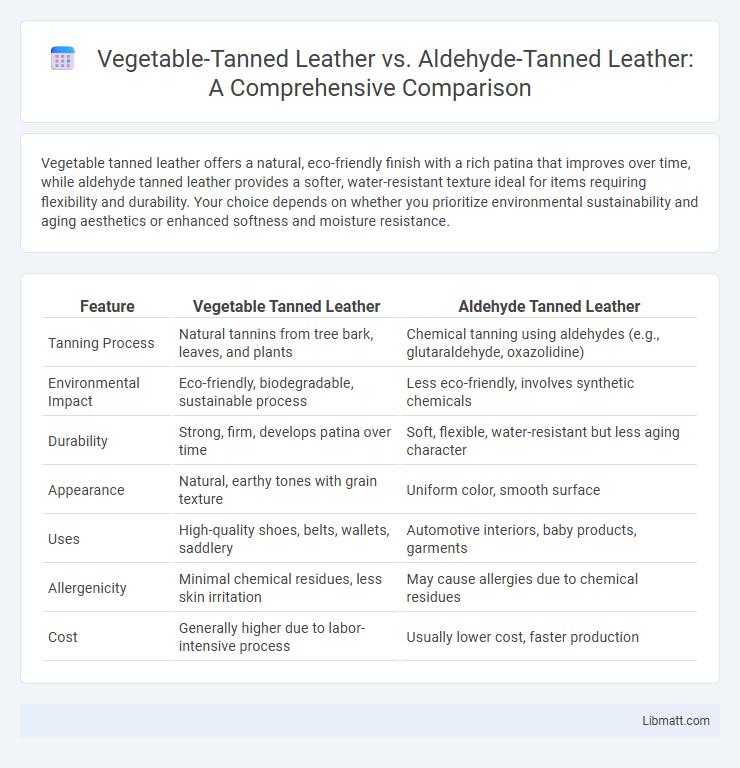 Vegetable-Tanned Leather vs. Aldehyde-Tanned Leather: A Comprehensive Comparison

Vegetable tanned leather offers a natural, eco-friendly finish with a rich patina that improves over time, while aldehyde tanned leather provides a softer, water-resistant texture ideal for items requiring flexibility and durability. Your choice depends on whether you prioritize environmental sustainability and aging aesthetics or enhanced softness and moisture resistance.

| Feature | Vegetable Tanned Leather | Aldehyde Tanned Leather |
|---|---|---|
| Tanning Process | Natural tannins from tree bark, leaves, and plants | Chemical tanning using aldehydes (e.g., glutaraldehyde, oxazolidine) |
| Environmental Impact | Eco-friendly, biodegradable, sustainable process | Less eco-friendly, involves synthetic chemicals |
| Durability | Strong, firm, develops patina over time | Soft, flexible, water-resistant but less aging character |
| Appearance | Natural, earthy tones with grain texture | Uniform color, smooth surface |
| Uses | High-quality shoes, belts, wallets, saddlery | Automotive interiors, baby products, garments |
| Allergenicity | Minimal chemical residues, less skin irritation | May cause allergies due to chemical residues |
| Cost | Generally higher due to labor-intensive process | Usually lower cost, faster production |

Libmatt.com