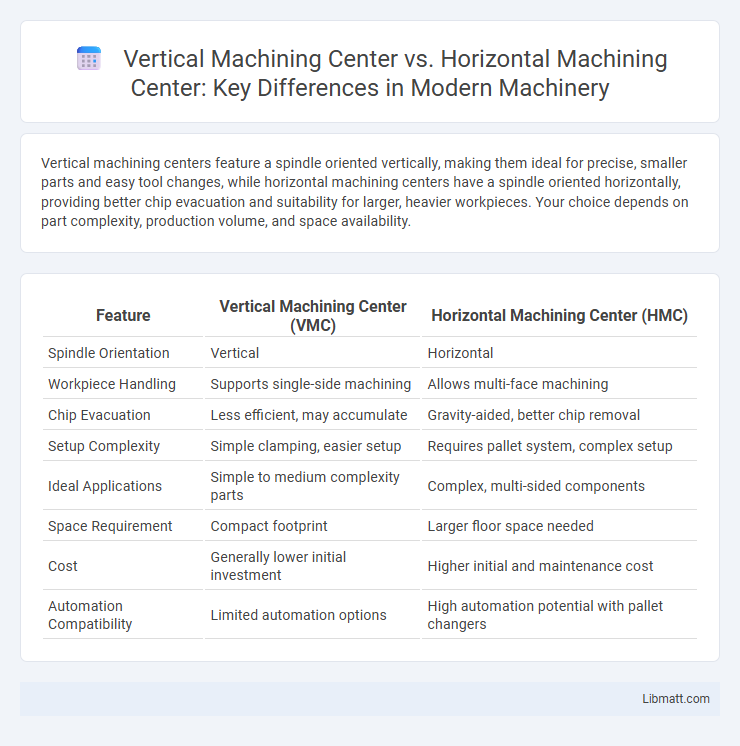 Vertical Machining Center vs. Horizontal Machining Center: Key Differences in Modern Machinery

Vertical machining centers feature a spindle oriented vertically, making them ideal for precise, smaller parts and easy tool changes, while horizontal machining centers have a spindle oriented horizontally, providing better chip evacuation and suitability for larger, heavier workpieces. Your choice depends on part complexity, production volume, and space availability.

| Feature | Vertical Machining Center (VMC) | Horizontal Machining Center (HMC) |
|---|---|---|
| Spindle Orientation | Vertical | Horizontal |
| Workpiece Handling | Supports single-side machining | Allows multi-face machining |
| Chip Evacuation | Less efficient, may accumulate | Gravity-aided, better chip removal |
| Setup Complexity | Simple clamping, easier setup | Requires pallet system, complex setup |
| Ideal Applications | Simple to medium complexity parts | Complex, multi-sided components |
| Space Requirement | Compact footprint | Larger floor space needed |
| Cost | Generally lower initial investment | Higher initial and maintenance cost |
| Automation Compatibility | Limited automation options | High automation potential with pallet changers |

Libmatt.com