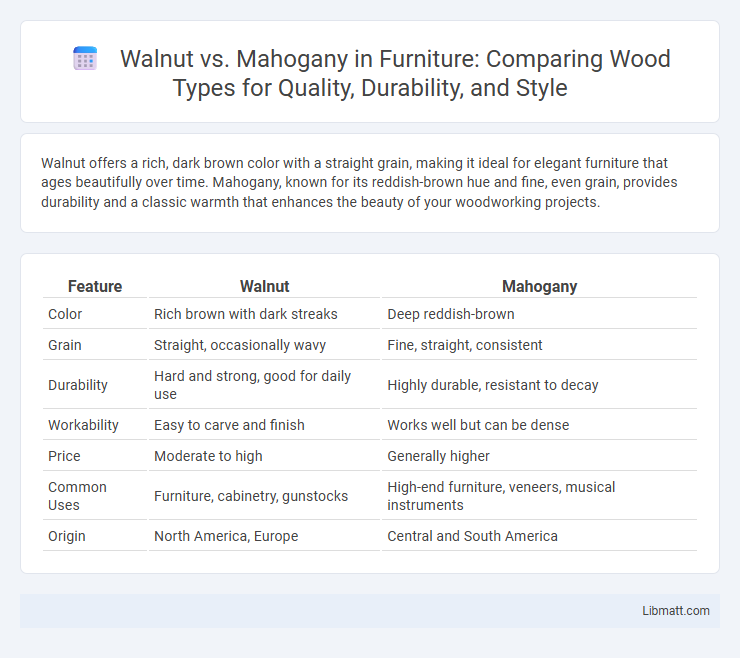 Walnut vs. Mahogany in Furniture: Comparing Wood Types for Quality, Durability, and Style

Walnut offers a rich, dark brown color with a straight grain, making it ideal for elegant furniture that ages beautifully over time. Mahogany, known for its reddish-brown hue and fine, even grain, provides durability and a classic warmth that enhances the beauty of your woodworking projects.

| Feature | Walnut | Mahogany |
|---|---|---|
| Color | Rich brown with dark streaks | Deep reddish-brown |
| Grain | Straight, occasionally wavy | Fine, straight, consistent |
| Durability | Hard and strong, good for daily use | Highly durable, resistant to decay |
| Workability | Easy to carve and finish | Works well but can be dense |
| Price | Moderate to high | Generally higher |
| Common Uses | Furniture, cabinetry, gunstocks | High-end furniture, veneers, musical instruments |
| Origin | North America, Europe | Central and South America |

Libmatt.com