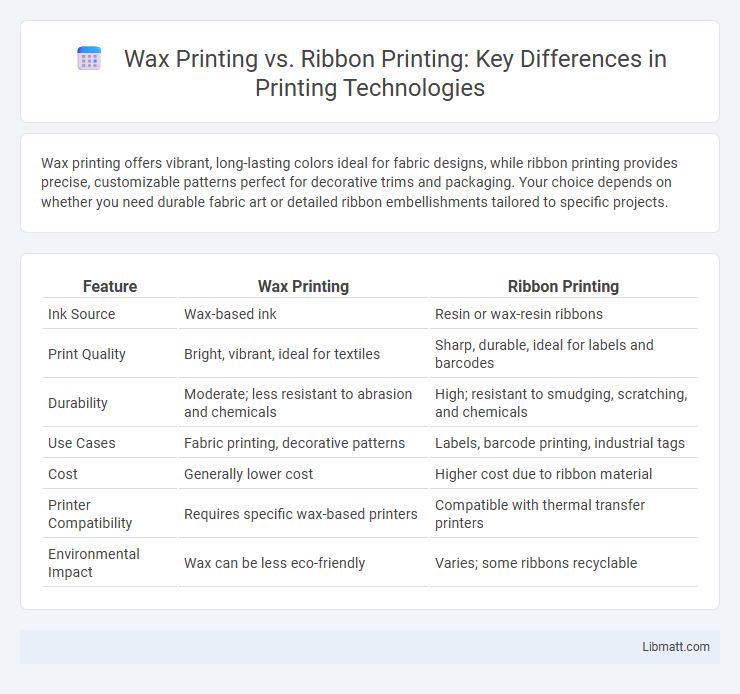 Wax Printing vs. Ribbon Printing: Key Differences in Printing Technologies

Wax printing offers vibrant, long-lasting colors ideal for fabric designs, while ribbon printing provides precise, customizable patterns perfect for decorative trims and packaging. Your choice depends on whether you need durable fabric art or detailed ribbon embellishments tailored to specific projects.

| Feature | Wax Printing | Ribbon Printing |
|---|---|---|
| Ink Source | Wax-based ink | Resin or wax-resin ribbons |
| Print Quality | Bright, vibrant, ideal for textiles | Sharp, durable, ideal for labels and barcodes |
| Durability | Moderate; less resistant to abrasion and chemicals | High; resistant to smudging, scratching, and chemicals |
| Use Cases | Fabric printing, decorative patterns | Labels, barcode printing, industrial tags |
| Cost | Generally lower cost | Higher cost due to ribbon material |
| Printer Compatibility | Requires specific wax-based printers | Compatible with thermal transfer printers |
| Environmental Impact | Wax can be less eco-friendly | Varies; some ribbons recyclable |

Libmatt.com