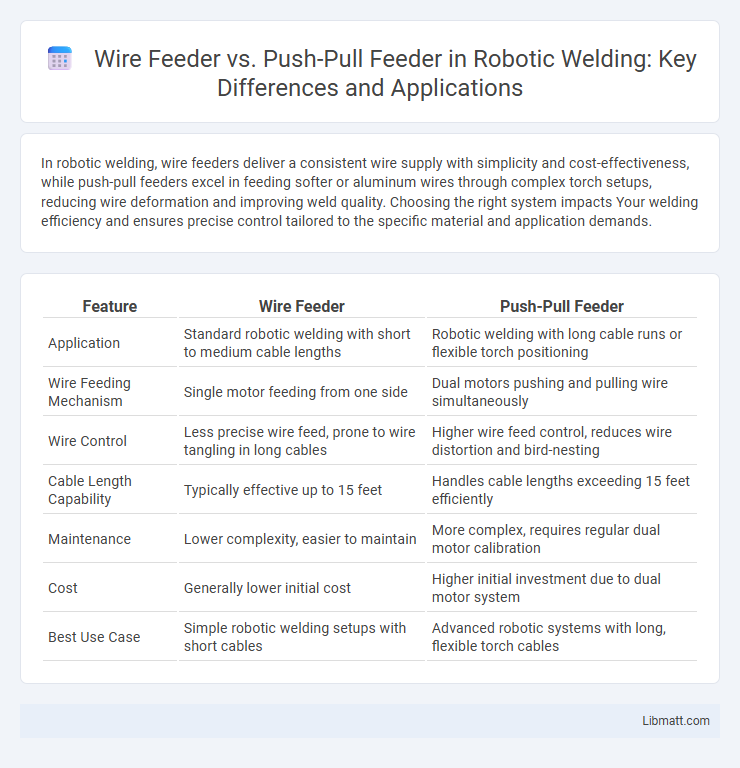 Wire Feeder vs. Push-Pull Feeder in Robotic Welding: Key Differences and Applications

In robotic welding, wire feeders deliver a consistent wire supply with simplicity and cost-effectiveness, while push-pull feeders excel in feeding softer or aluminum wires through complex torch setups, reducing wire deformation and improving weld quality. Choosing the right system impacts Your welding efficiency and ensures precise control tailored to the specific material and application demands.

| Feature | Wire Feeder | Push-Pull Feeder |
|---|---|---|
| Application | Standard robotic welding with short to medium cable lengths | Robotic welding with long cable runs or flexible torch positioning |
| Wire Feeding Mechanism | Single motor feeding from one side | Dual motors pushing and pulling wire simultaneously |
| Wire Control | Less precise wire feed, prone to wire tangling in long cables | Higher wire feed control, reduces wire distortion and bird-nesting |
| Cable Length Capability | Typically effective up to 15 feet | Handles cable lengths exceeding 15 feet efficiently |
| Maintenance | Lower complexity, easier to maintain | More complex, requires regular dual motor calibration |
| Cost | Generally lower initial cost | Higher initial investment due to dual motor system |
| Best Use Case | Simple robotic welding setups with short cables | Advanced robotic systems with long, flexible torch cables |

Libmatt.com