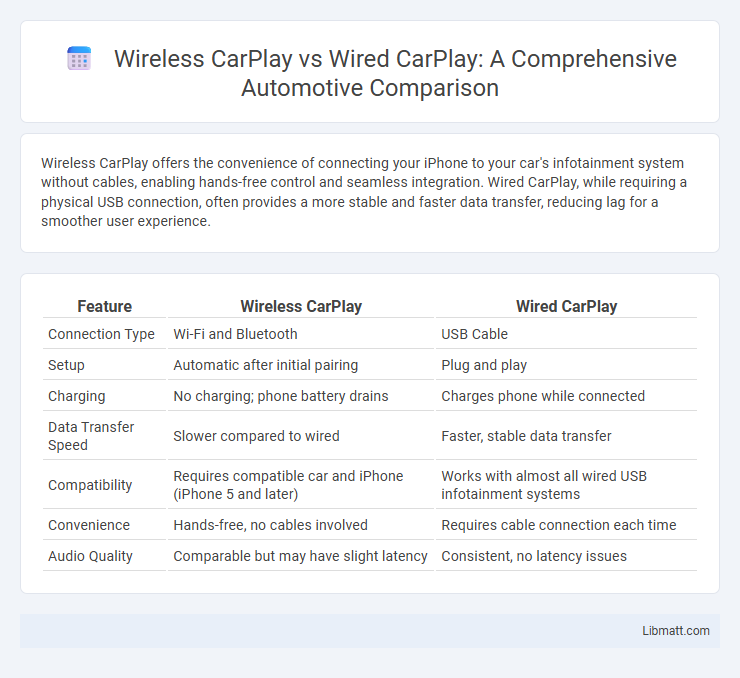 Wireless CarPlay vs Wired CarPlay: A Comprehensive Automotive Comparison

Wireless CarPlay offers the convenience of connecting your iPhone to your car's infotainment system without cables, enabling hands-free control and seamless integration. Wired CarPlay, while requiring a physical USB connection, often provides a more stable and faster data transfer, reducing lag for a smoother user experience.

| Feature | Wireless CarPlay | Wired CarPlay |
|---|---|---|
| Connection Type | Wi-Fi and Bluetooth | USB Cable |
| Setup | Automatic after initial pairing | Plug and play |
| Charging | No charging; phone battery drains | Charges phone while connected |
| Data Transfer Speed | Slower compared to wired | Faster, stable data transfer |
| Compatibility | Requires compatible car and iPhone (iPhone 5 and later) | Works with almost all wired USB infotainment systems |
| Convenience | Hands-free, no cables involved | Requires cable connection each time |
| Audio Quality | Comparable but may have slight latency | Consistent, no latency issues |

Libmatt.com