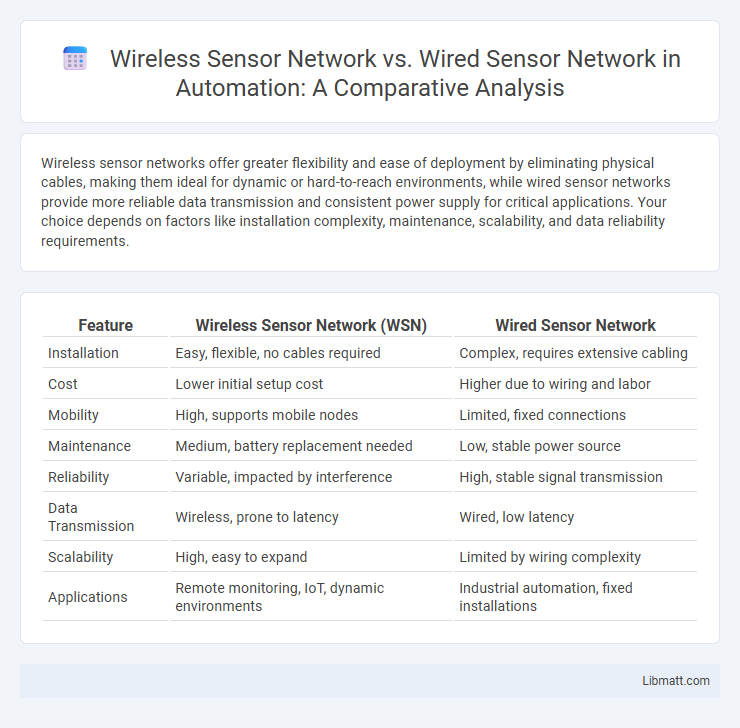 Wireless Sensor Network vs. Wired Sensor Network in Automation: A Comparative Analysis

Wireless sensor networks offer greater flexibility and ease of deployment by eliminating physical cables, making them ideal for dynamic or hard-to-reach environments, while wired sensor networks provide more reliable data transmission and consistent power supply for critical applications. Your choice depends on factors like installation complexity, maintenance, scalability, and data reliability requirements.

| Feature | Wireless Sensor Network (WSN) | Wired Sensor Network |
|---|---|---|
| Installation | Easy, flexible, no cables required | Complex, requires extensive cabling |
| Cost | Lower initial setup cost | Higher due to wiring and labor |
| Mobility | High, supports mobile nodes | Limited, fixed connections |
| Maintenance | Medium, battery replacement needed | Low, stable power source |
| Reliability | Variable, impacted by interference | High, stable signal transmission |
| Data Transmission | Wireless, prone to latency | Wired, low latency |
| Scalability | High, easy to expand | Limited by wiring complexity |
| Applications | Remote monitoring, IoT, dynamic environments | Industrial automation, fixed installations |

Libmatt.com