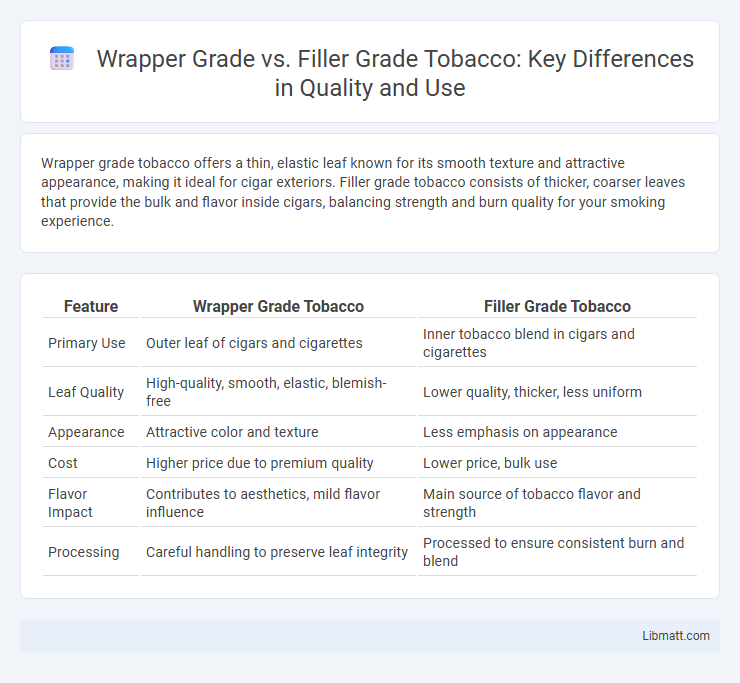 Wrapper Grade vs. Filler Grade Tobacco: Key Differences in Quality and Use

Wrapper grade tobacco offers a thin, elastic leaf known for its smooth texture and attractive appearance, making it ideal for cigar exteriors. Filler grade tobacco consists of thicker, coarser leaves that provide the bulk and flavor inside cigars, balancing strength and burn quality for your smoking experience.

| Feature | Wrapper Grade Tobacco | Filler Grade Tobacco |
|---|---|---|
| Primary Use | Outer leaf of cigars and cigarettes | Inner tobacco blend in cigars and cigarettes |
| Leaf Quality | High-quality, smooth, elastic, blemish-free | Lower quality, thicker, less uniform |
| Appearance | Attractive color and texture | Less emphasis on appearance |
| Cost | Higher price due to premium quality | Lower price, bulk use |
| Flavor Impact | Contributes to aesthetics, mild flavor influence | Main source of tobacco flavor and strength |
| Processing | Careful handling to preserve leaf integrity | Processed to ensure consistent burn and blend |

Libmatt.com