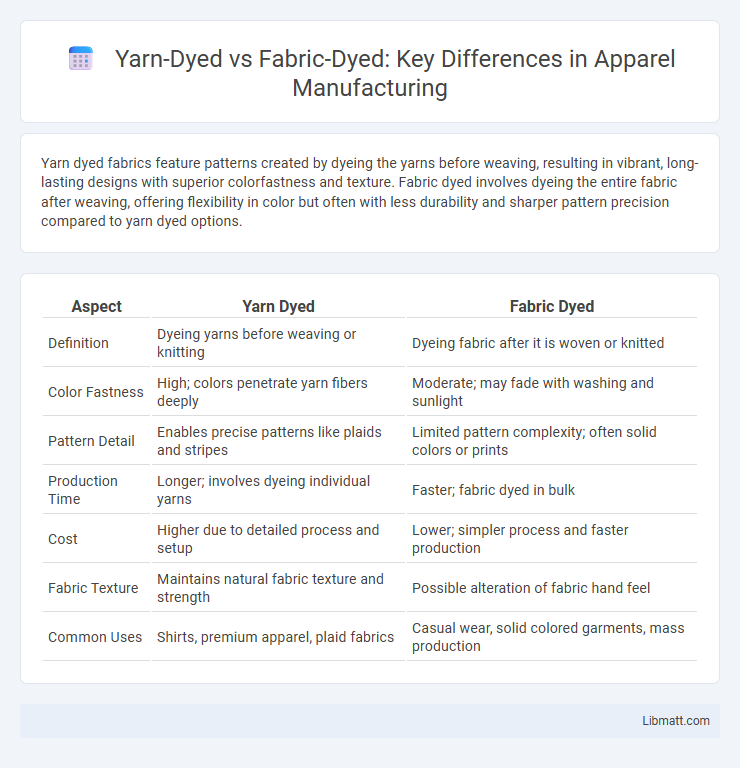 Yarn-Dyed vs Fabric-Dyed: Key Differences in Apparel Manufacturing

Yarn dyed fabrics feature patterns created by dyeing the yarns before weaving, resulting in vibrant, long-lasting designs with superior colorfastness and texture. Fabric dyed involves dyeing the entire fabric after weaving, offering flexibility in color but often with less durability and sharper pattern precision compared to yarn dyed options.

| Aspect | Yarn Dyed | Fabric Dyed |
|---|---|---|
| Definition | Dyeing yarns before weaving or knitting | Dyeing fabric after it is woven or knitted |
| Color Fastness | High; colors penetrate yarn fibers deeply | Moderate; may fade with washing and sunlight |
| Pattern Detail | Enables precise patterns like plaids and stripes | Limited pattern complexity; often solid colors or prints |
| Production Time | Longer; involves dyeing individual yarns | Faster; fabric dyed in bulk |
| Cost | Higher due to detailed process and setup | Lower; simpler process and faster production |
| Fabric Texture | Maintains natural fabric texture and strength | Possible alteration of fabric hand feel |
| Common Uses | Shirts, premium apparel, plaid fabrics | Casual wear, solid colored garments, mass production |

Libmatt.com