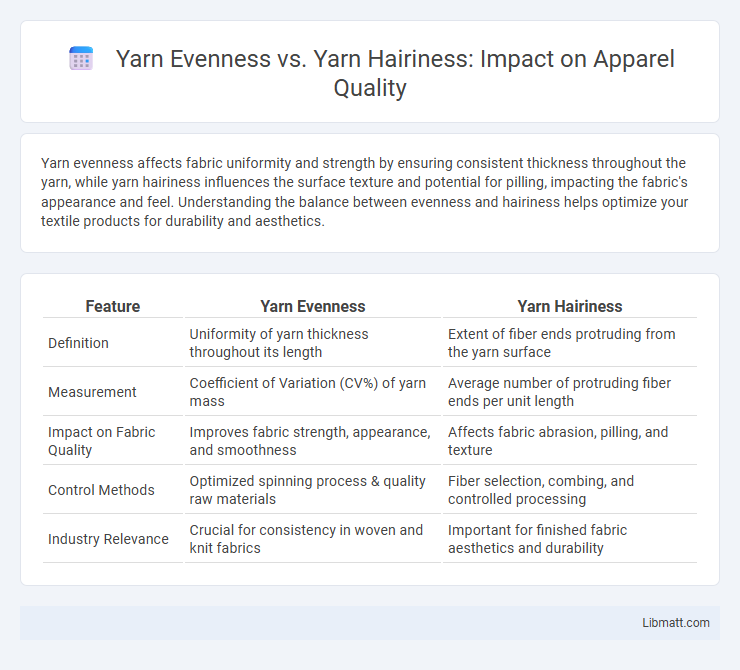 Yarn Evenness vs. Yarn Hairiness: Impact on Apparel Quality

Yarn evenness affects fabric uniformity and strength by ensuring consistent thickness throughout the yarn, while yarn hairiness influences the surface texture and potential for pilling, impacting the fabric's appearance and feel. Understanding the balance between evenness and hairiness helps optimize your textile products for durability and aesthetics.

| Feature | Yarn Evenness | Yarn Hairiness |
|---|---|---|
| Definition | Uniformity of yarn thickness throughout its length | Extent of fiber ends protruding from the yarn surface |
| Measurement | Coefficient of Variation (CV%) of yarn mass | Average number of protruding fiber ends per unit length |
| Impact on Fabric Quality | Improves fabric strength, appearance, and smoothness | Affects fabric abrasion, pilling, and texture |
| Control Methods | Optimized spinning process & quality raw materials | Fiber selection, combing, and controlled processing |
| Industry Relevance | Crucial for consistency in woven and knit fabrics | Important for finished fabric aesthetics and durability |

Libmatt.com