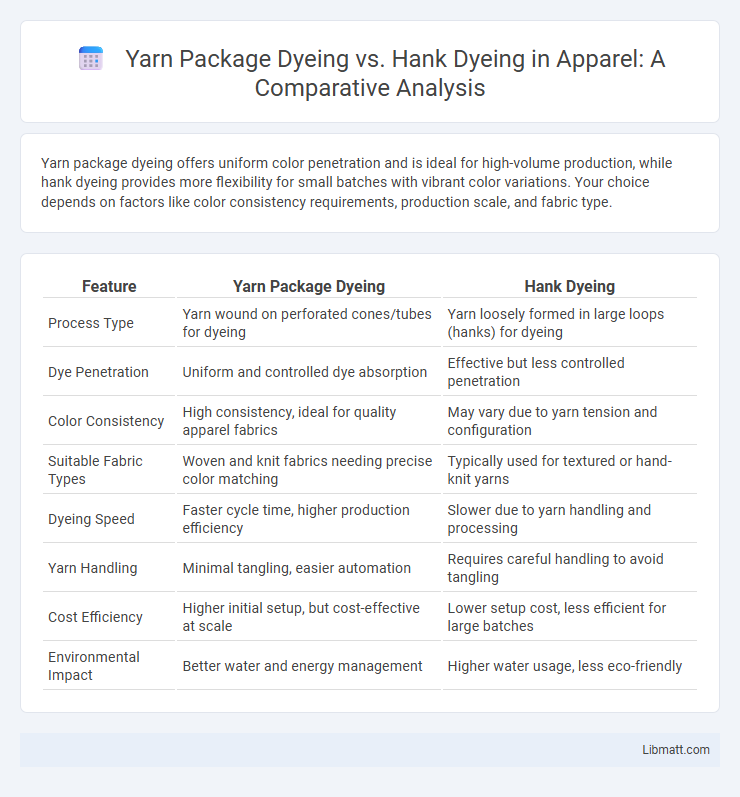 Yarn Package Dyeing vs. Hank Dyeing in Apparel: A Comparative Analysis

Yarn package dyeing offers uniform color penetration and is ideal for high-volume production, while hank dyeing provides more flexibility for small batches with vibrant color variations. Your choice depends on factors like color consistency requirements, production scale, and fabric type.

| Feature | Yarn Package Dyeing | Hank Dyeing |
|---|---|---|
| Process Type | Yarn wound on perforated cones/tubes for dyeing | Yarn loosely formed in large loops (hanks) for dyeing |
| Dye Penetration | Uniform and controlled dye absorption | Effective but less controlled penetration |
| Color Consistency | High consistency, ideal for quality apparel fabrics | May vary due to yarn tension and configuration |
| Suitable Fabric Types | Woven and knit fabrics needing precise color matching | Typically used for textured or hand-knit yarns |
| Dyeing Speed | Faster cycle time, higher production efficiency | Slower due to yarn handling and processing |
| Yarn Handling | Minimal tangling, easier automation | Requires careful handling to avoid tangling |
| Cost Efficiency | Higher initial setup, but cost-effective at scale | Lower setup cost, less efficient for large batches |
| Environmental Impact | Better water and energy management | Higher water usage, less eco-friendly |

Libmatt.com