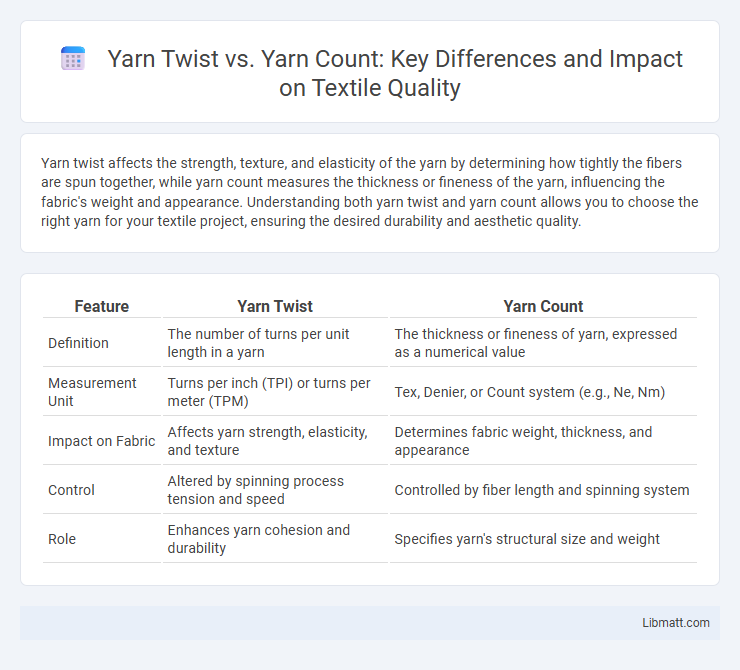 Yarn Twist vs. Yarn Count: Key Differences and Impact on Textile Quality

Yarn twist affects the strength, texture, and elasticity of the yarn by determining how tightly the fibers are spun together, while yarn count measures the thickness or fineness of the yarn, influencing the fabric's weight and appearance. Understanding both yarn twist and yarn count allows you to choose the right yarn for your textile project, ensuring the desired durability and aesthetic quality.

| Feature | Yarn Twist | Yarn Count |
|---|---|---|
| Definition | The number of turns per unit length in a yarn | The thickness or fineness of yarn, expressed as a numerical value |
| Measurement Unit | Turns per inch (TPI) or turns per meter (TPM) | Tex, Denier, or Count system (e.g., Ne, Nm) |
| Impact on Fabric | Affects yarn strength, elasticity, and texture | Determines fabric weight, thickness, and appearance |
| Control | Altered by spinning process tension and speed | Controlled by fiber length and spinning system |
| Role | Enhances yarn cohesion and durability | Specifies yarn's structural size and weight |

Libmatt.com