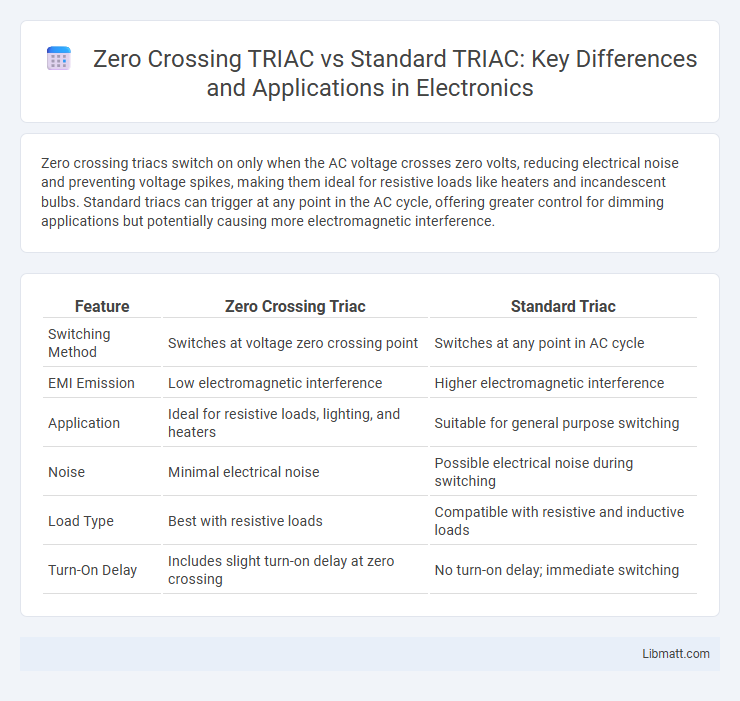 Zero Crossing TRIAC vs Standard TRIAC: Key Differences and Applications in Electronics

Zero crossing triacs switch on only when the AC voltage crosses zero volts, reducing electrical noise and preventing voltage spikes, making them ideal for resistive loads like heaters and incandescent bulbs. Standard triacs can trigger at any point in the AC cycle, offering greater control for dimming applications but potentially causing more electromagnetic interference.

| Feature | Zero Crossing Triac | Standard Triac |
|---|---|---|
| Switching Method | Switches at voltage zero crossing point | Switches at any point in AC cycle |
| EMI Emission | Low electromagnetic interference | Higher electromagnetic interference |
| Application | Ideal for resistive loads, lighting, and heaters | Suitable for general purpose switching |
| Noise | Minimal electrical noise | Possible electrical noise during switching |
| Load Type | Best with resistive loads | Compatible with resistive and inductive loads |
| Turn-On Delay | Includes slight turn-on delay at zero crossing | No turn-on delay; immediate switching |

Libmatt.com